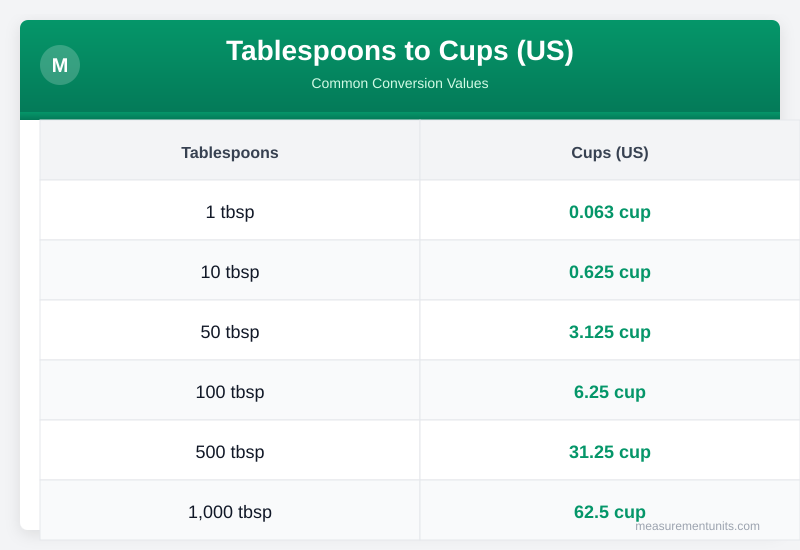 M

Tablespoons to Cups (US)

Common Conversion Values

| Tablespoons | Cups (US) |
|---|---|
| 1 tbsp | 0.063 cup |
| 10 tbsp | 0.625 cup |
| 50 tbsp | 3.125 cup |
| 100 tbsp | 6.25 cup |
| 500 tbsp | 31.25 cup |
| 1,000 tbsp | 62.5 cup |

measurementunits.com