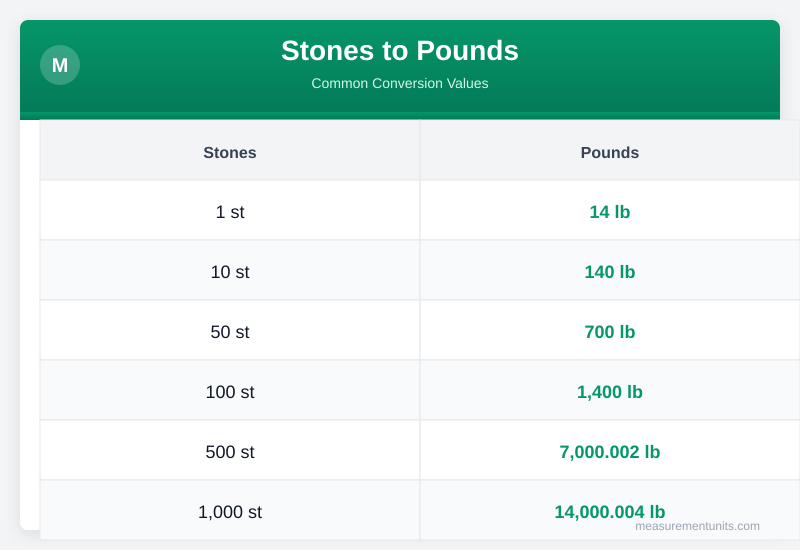 M

Stones to Pounds

Common Conversion Values

| Stones | Pounds |
|---|---|
| 1 st | 14 lb |
| 10 st | 140 lb |
| 50 st | 700 lb |
| 100 st | 1,400 lb |
| 500 st | 7,000.002 lb |
| 1,000 st | 14,000.004 lb |

measurementunits.com