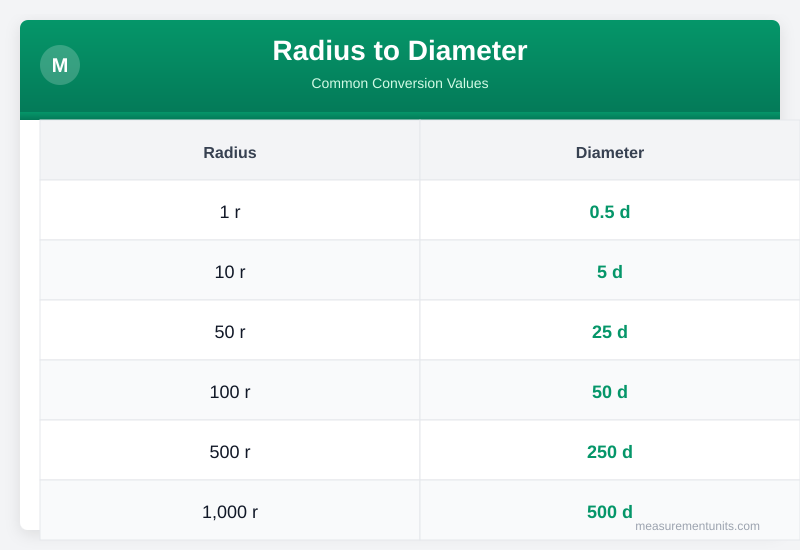 M

Radius to Diameter

Common Conversion Values

| Radius | Diameter |
|---|---|
| 1 r | 0.5 d |
| 10 r | 5 d |
| 50 r | 25 d |
| 100 r | 50 d |
| 500 r | 250 d |
| 1,000 r | 500 d |

measurementunits.com