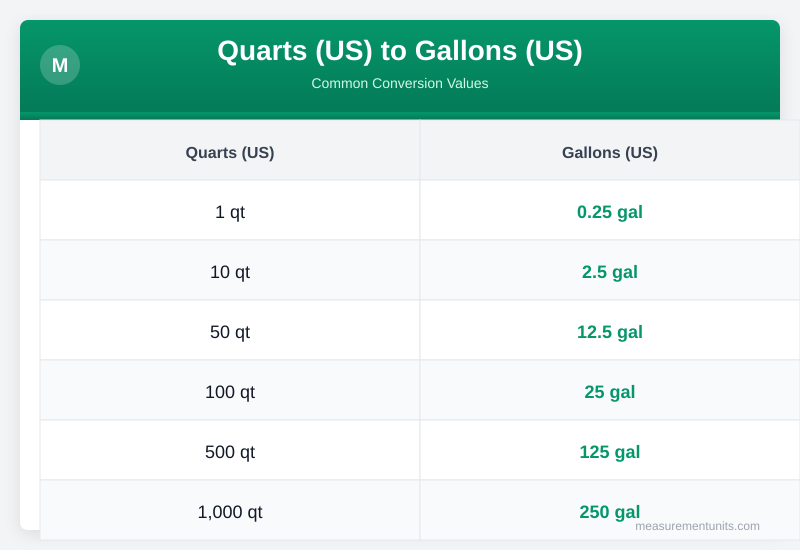 M

Quarts (US) to Gallons (US)

Common Conversion Values

| Quarts (US) | Gallons (US) |
|---|---|
| 1 qt | 0.25 gal |
| 10 qt | 2.5 gal |
| 50 qt | 12.5 gal |
| 100 qt | 25 gal |
| 500 qt | 125 gal |
| 1,000 qt | 250 gal |

measurementunits.com