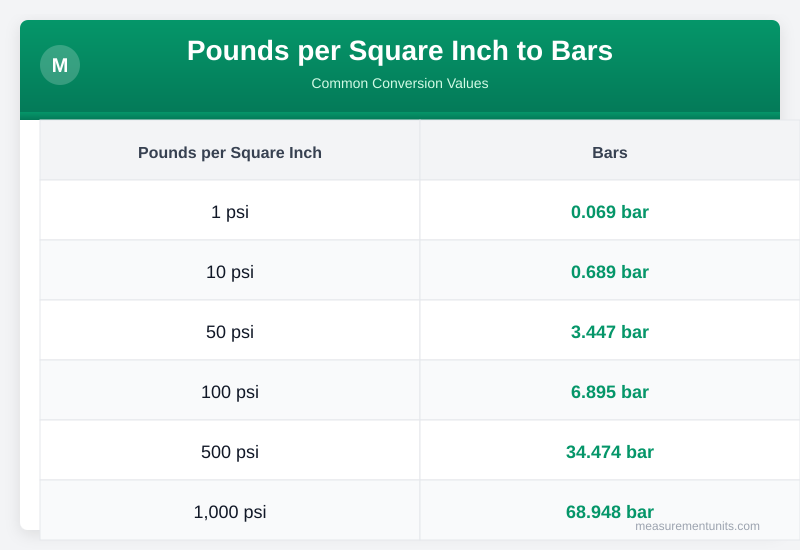 M

Pounds per Square Inch to Bars

Common Conversion Values

| Pounds per Square Inch | Bars |
|---|---|
| 1 psi | 0.069 bar |
| 10 psi | 0.689 bar |
| 50 psi | 3.447 bar |
| 100 psi | 6.895 bar |
| 500 psi | 34.474 bar |
| 1,000 psi | 68.948 bar |

measurementunits.com