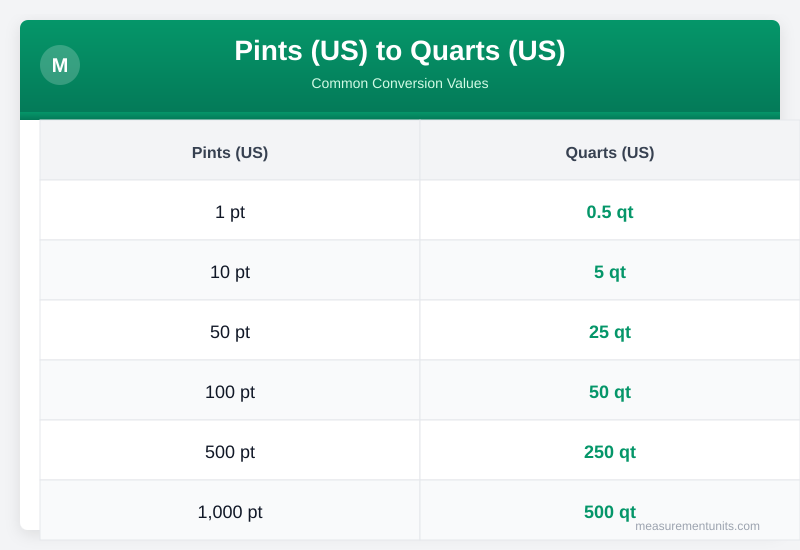 M

Pints (US) to Quarts (US)

Common Conversion Values

| Pints (US) | Quarts (US) |
|---|---|
| 1 pt | 0.5 qt |
| 10 pt | 5 qt |
| 50 pt | 25 qt |
| 100 pt | 50 qt |
| 500 pt | 250 qt |
| 1,000 pt | 500 qt |

measurementunits.com