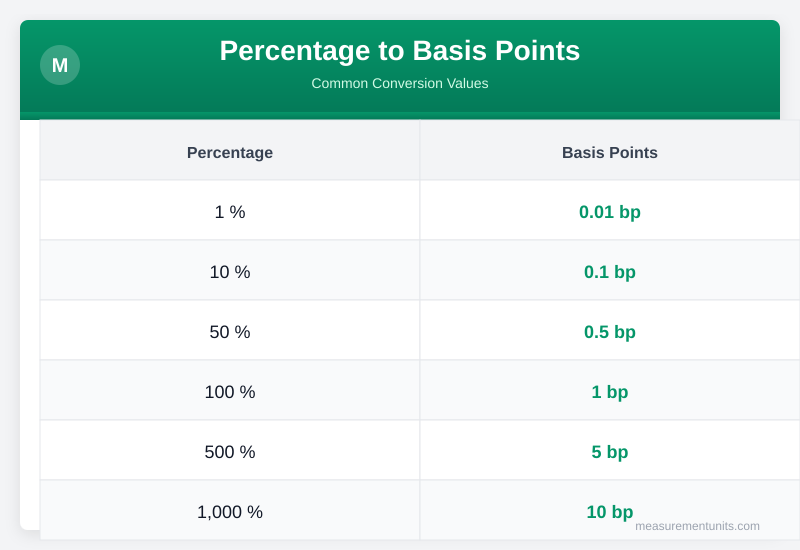 M

Percentage to Basis Points

Common Conversion Values

| Percentage | Basis Points |
|---|---|
| 1 % | 0.01 bp |
| 10 % | 0.1 bp |
| 50 % | 0.5 bp |
| 100 % | 1 bp |
| 500 % | 5 bp |
| 1,000 % | 10 bp |

measurementunits.com