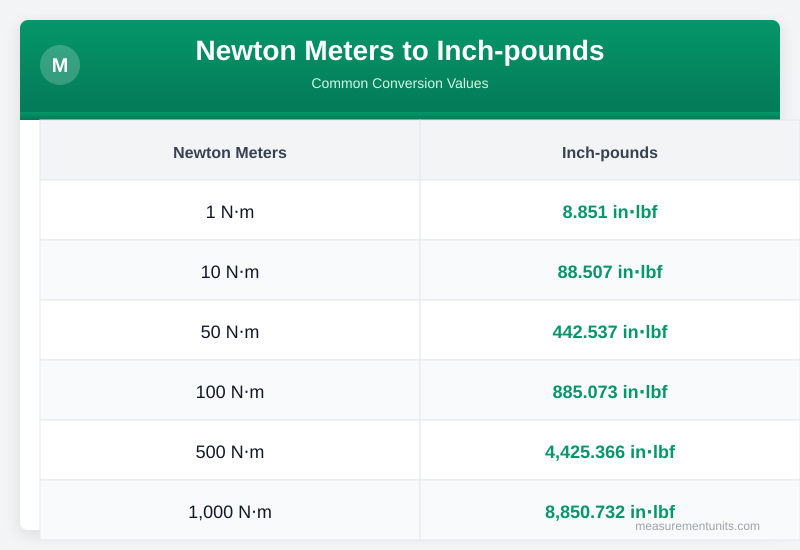 M

Newton Meters to Inch-pounds

Common Conversion Values

| Newton Meters | Inch-pounds |
|---|---|
| 1 N·m | 8.851 in·lbf |
| 10 N·m | 88.507 in·lbf |
| 50 N·m | 442.537 in·lbf |
| 100 N·m | 885.073 in·lbf |
| 500 N·m | 4,425.366 in·lbf |
| 1,000 N·m | 8,850.732 in·lbf |

measurementunits.com