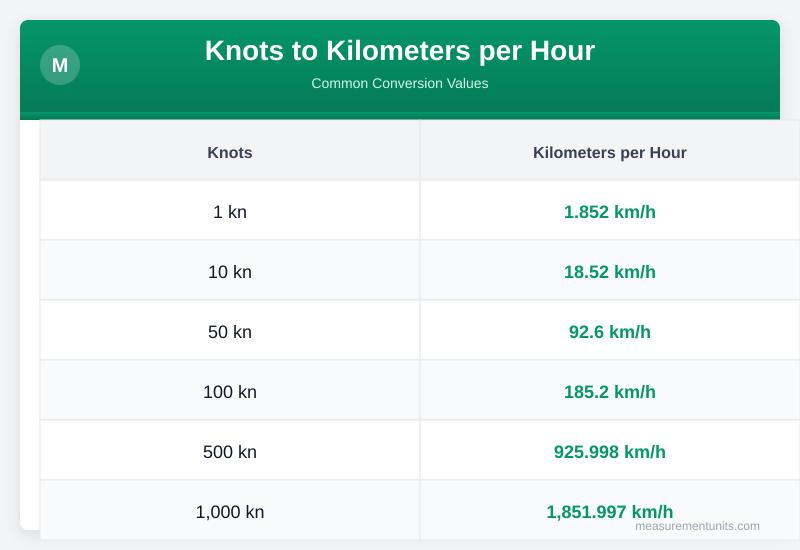 M

Knots to Kilometers per Hour

Common Conversion Values

| Knots | Kilometers per Hour |
|---|---|
| 1 kn | 1.852 km/h |
| 10 kn | 18.52 km/h |
| 50 kn | 92.6 km/h |
| 100 kn | 185.2 km/h |
| 500 kn | 925.998 km/h |
| 1,000 kn | 1,851.997 km/h |

measurementunits.com