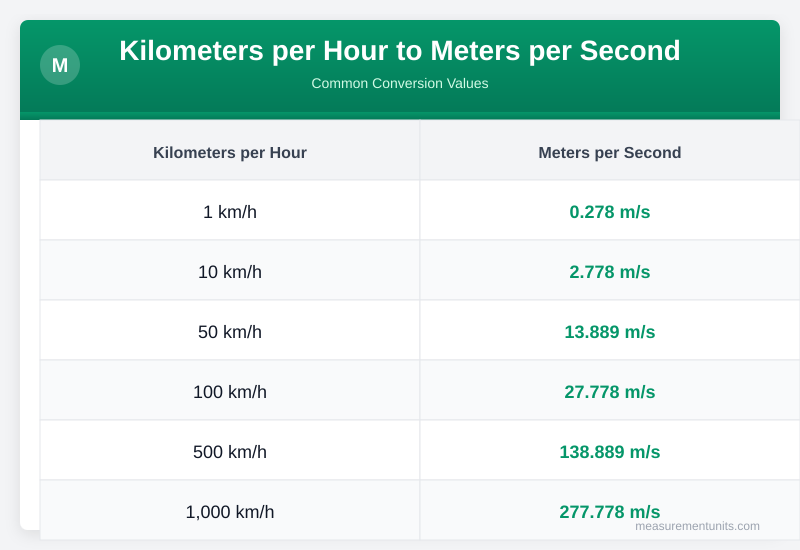 M

Kilometers per Hour to Meters per Second

Common Conversion Values

| Kilometers per Hour | Meters per Second |
|---|---|
| 1 km/h | 0.278 m/s |
| 10 km/h | 2.778 m/s |
| 50 km/h | 13.889 m/s |
| 100 km/h | 27.778 m/s |
| 500 km/h | 138.889 m/s |
| 1,000 km/h | 277.778 m/s |

measurementunits.com