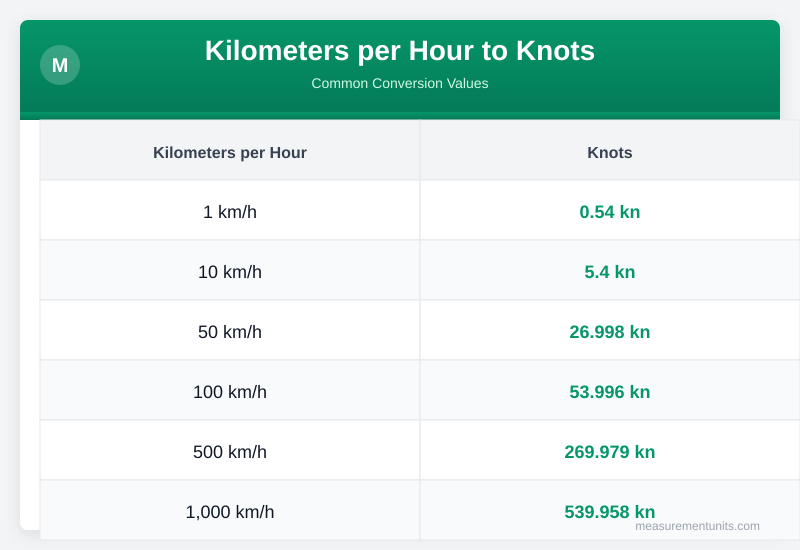 M

Kilometers per Hour to Knots

Common Conversion Values

| Kilometers per Hour | Knots |
|---|---|
| 1 km/h | 0.54 kn |
| 10 km/h | 5.4 kn |
| 50 km/h | 26.998 kn |
| 100 km/h | 53.996 kn |
| 500 km/h | 269.979 kn |
| 1,000 km/h | 539.958 kn |

measurementunits.com