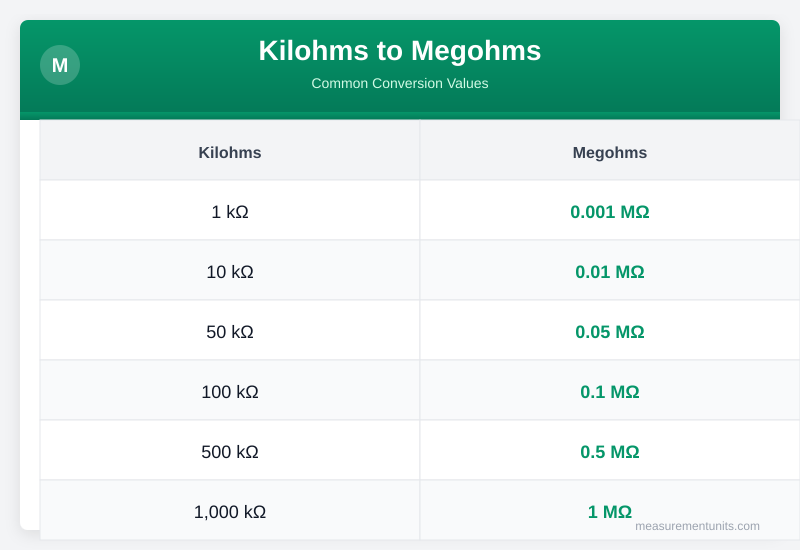 M

Kilohms to Megohms

Common Conversion Values

| Kilohms | Megohms |
|---|---|
| 1 kΩ | 0.001 MΩ |
| 10 kΩ | 0.01 MΩ |
| 50 kΩ | 0.05 MΩ |
| 100 kΩ | 0.1 MΩ |
| 500 kΩ | 0.5 MΩ |
| 1,000 kΩ | 1 MΩ |

measurementunits.com