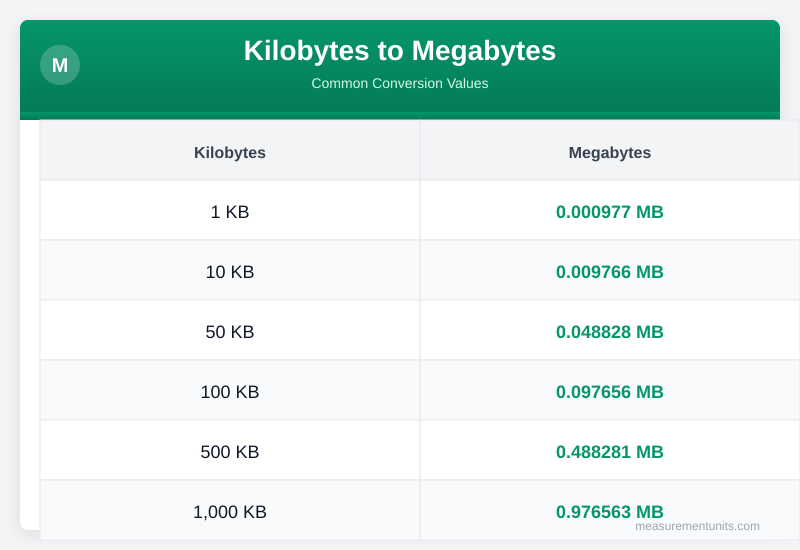 M

Kilobytes to Megabytes

Common Conversion Values

| Kilobytes | Megabytes |
|---|---|
| 1 KB | 0.000977 MB |
| 10 KB | 0.009766 MB |
| 50 KB | 0.048828 MB |
| 100 KB | 0.097656 MB |
| 500 KB | 0.488281 MB |
| 1,000 KB | 0.976563 MB |

measurementunits.com