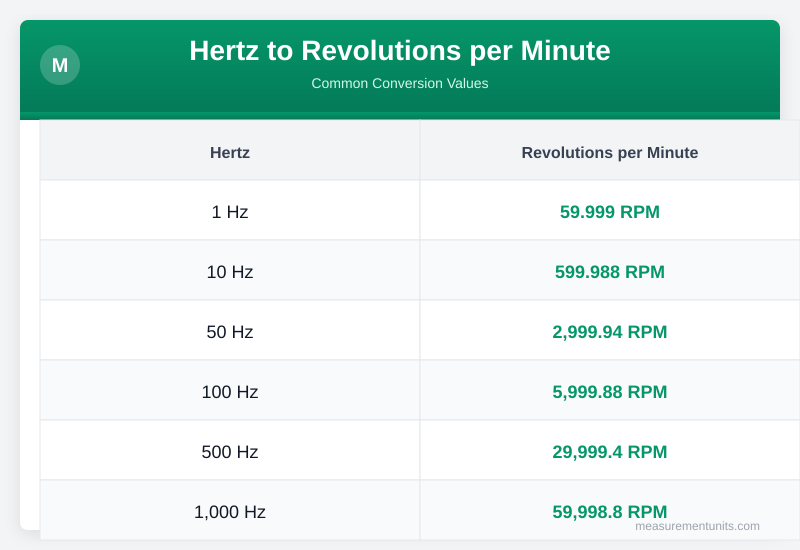 M

Hertz to Revolutions per Minute

Common Conversion Values

| Hertz | Revolutions per Minute |
|---|---|
| 1 Hz | 59.999 RPM |
| 10 Hz | 599.988 RPM |
| 50 Hz | 2,999.94 RPM |
| 100 Hz | 5,999.88 RPM |
| 500 Hz | 29,999.4 RPM |
| 1,000 Hz | 59,998.8 RPM |

measurementunits.com