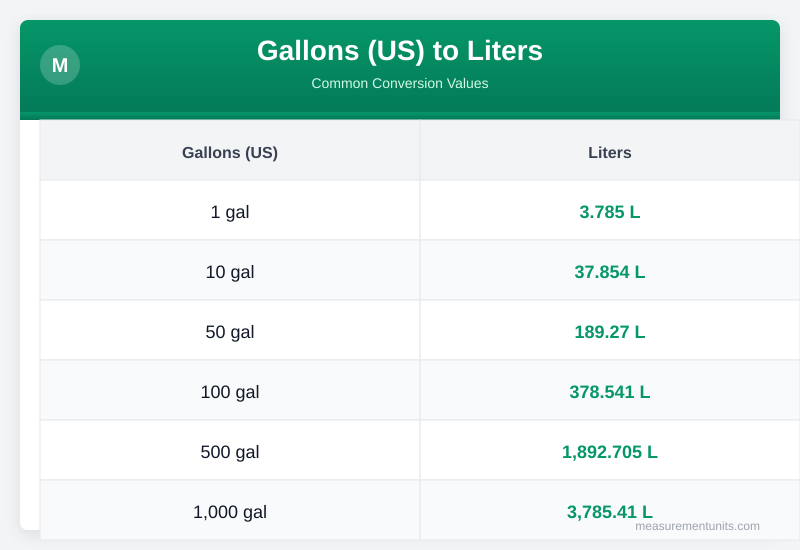 M

Gallons (US) to Liters

Common Conversion Values

| Gallons (US) | Liters |
|---|---|
| 1 gal | 3.785 L |
| 10 gal | 37.854 L |
| 50 gal | 189.27 L |
| 100 gal | 378.541 L |
| 500 gal | 1,892.705 L |
| 1,000 gal | 3,785.41 L |

measurementunits.com