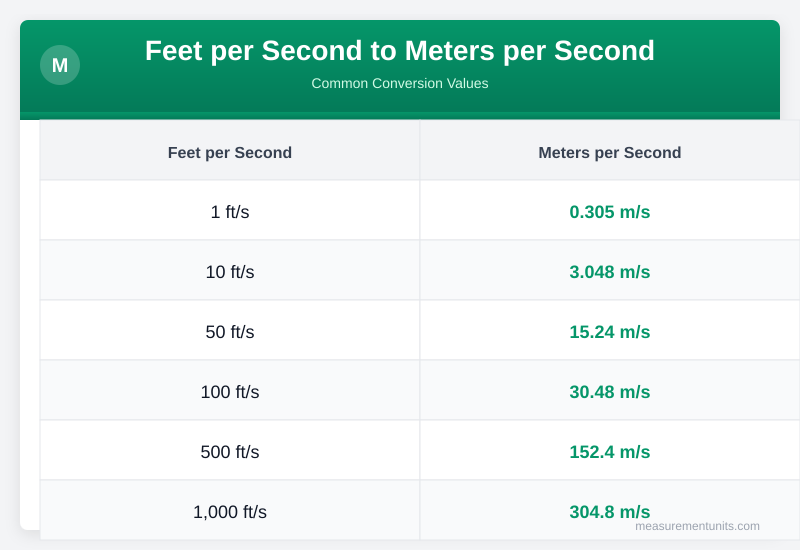 M

Feet per Second to Meters per Second

Common Conversion Values

| Feet per Second | Meters per Second |
|---|---|
| 1 ft/s | 0.305 m/s |
| 10 ft/s | 3.048 m/s |
| 50 ft/s | 15.24 m/s |
| 100 ft/s | 30.48 m/s |
| 500 ft/s | 152.4 m/s |
| 1,000 ft/s | 304.8 m/s |

measurementunits.com