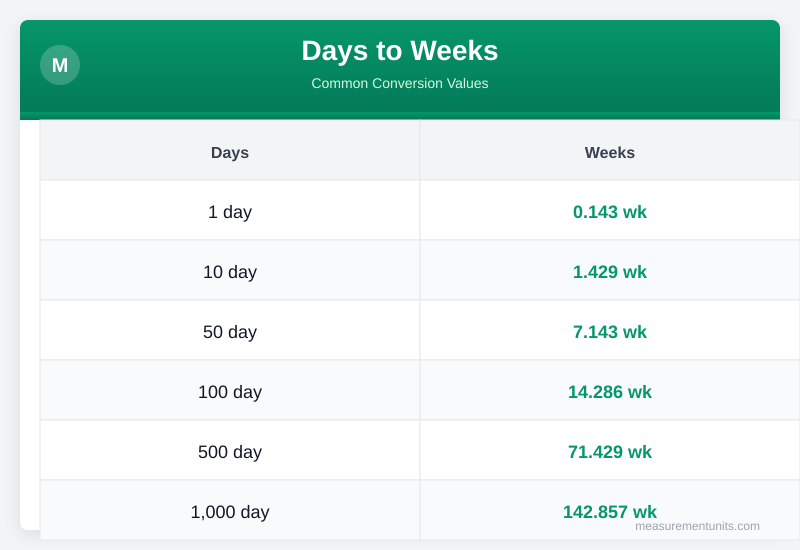 M

Days to Weeks

Common Conversion Values

| Days | Weeks |
|---|---|
| 1 day | 0.143 wk |
| 10 day | 1.429 wk |
| 50 day | 7.143 wk |
| 100 day | 14.286 wk |
| 500 day | 71.429 wk |
| 1,000 day | 142.857 wk |

measurementunits.com