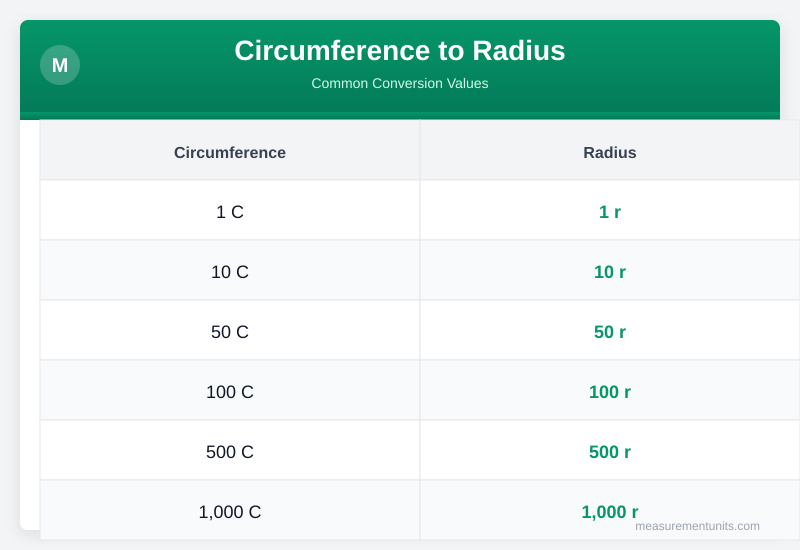 M

Circumference to Radius

Common Conversion Values

| Circumference | Radius |
|---|---|
| 1 C | 1 r |
| 10 C | 10 r |
| 50 C | 50 r |
| 100 C | 100 r |
| 500 C | 500 r |
| 1,000 C | 1,000 r |

measurementunits.com