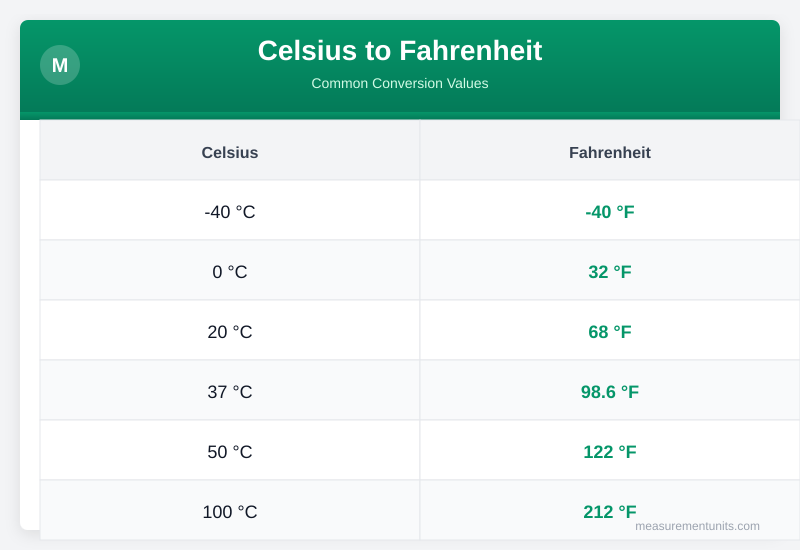 M

Celsius to Fahrenheit

Common Conversion Values

| Celsius | Fahrenheit |
|---|---|
| -40 °C | -40 °F |
| 0 °C | 32 °F |
| 20 °C | 68 °F |
| 37 °C | 98.6 °F |
| 50 °C | 122 °F |
| 100 °C | 212 °F |

measurementunits.com