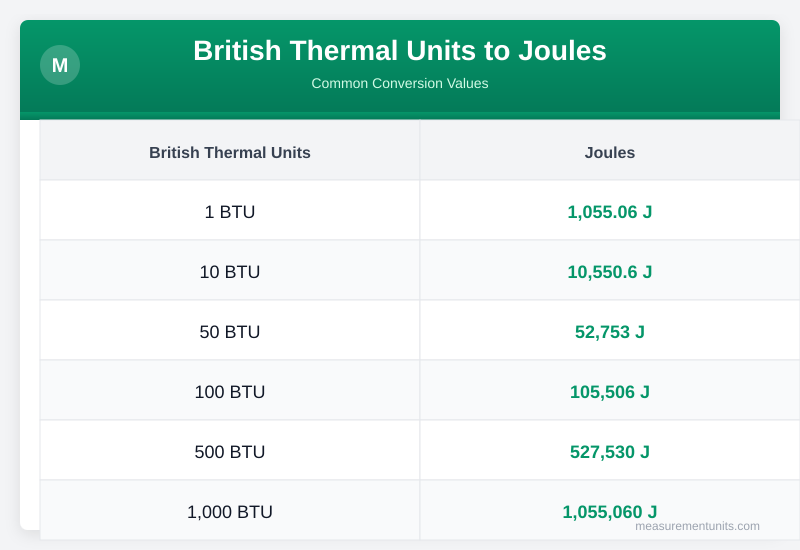 M

British Thermal Units to Joules

Common Conversion Values

| British Thermal Units | Joules |
|---|---|
| 1 BTU | 1,055.06 J |
| 10 BTU | 10,550.6 J |
| 50 BTU | 52,753 J |
| 100 BTU | 105,506 J |
| 500 BTU | 527,530 J |
| 1,000 BTU | 1,055,060 J |

measurementunits.com