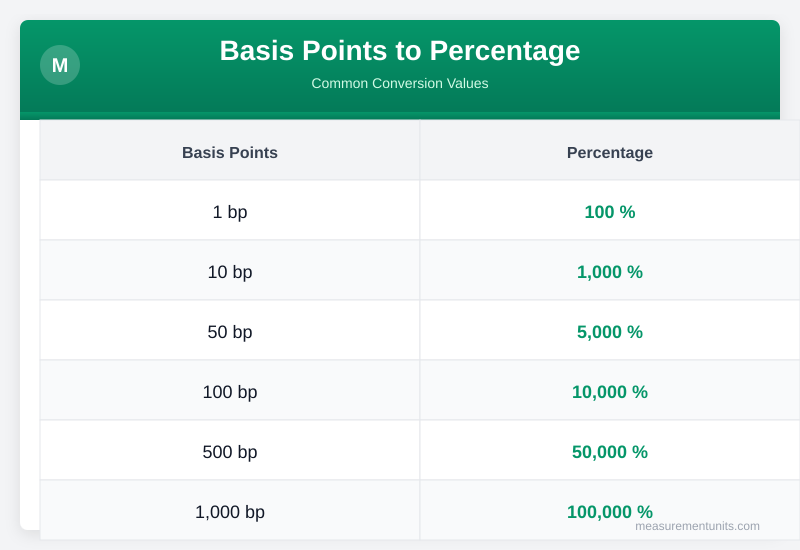 M

Basis Points to Percentage

Common Conversion Values

| Basis Points | Percentage |
|---|---|
| 1 bp | 100 % |
| 10 bp | 1,000 % |
| 50 bp | 5,000 % |
| 100 bp | 10,000 % |
| 500 bp | 50,000 % |
| 1,000 bp | 100,000 % |

measurementunits.com